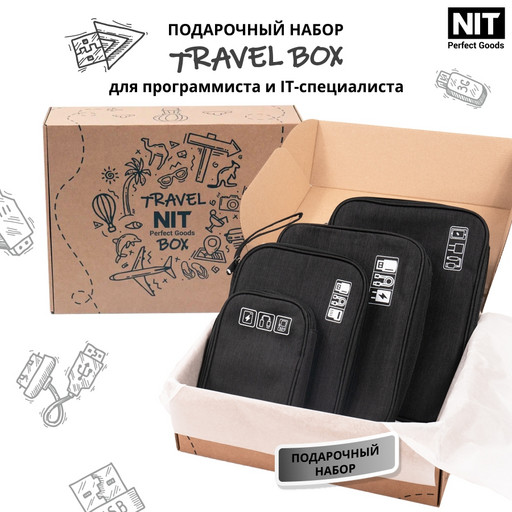 ПОДАРОЧНЫЙ НАБОР
TRAVEL BOX
для программиста и IT-специалиста

NIT
Perfect Goods

3G

TRAVEL
NIT
Perfect Goods
BOX

ПОДАРОЧНЫЙ НАБОР

USB